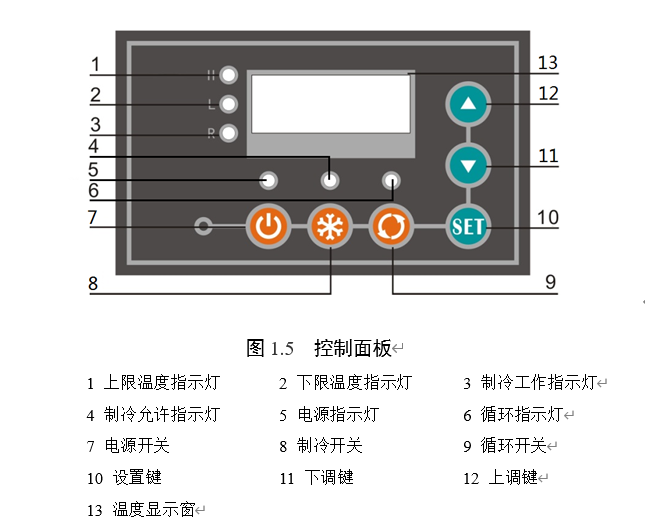 1
2
3
4
5
6
7
8

H
L
R

SET

13
12
11
10
9

图 1.5 控制面板

1 上限温度指示灯 2 下限温度指示灯 3 制冷工作指示灯
4 制冷允许指示灯 5 电源指示灯 6 循环指示灯
7 电源开关 8 制冷开关 9 循环开关
10 设置键 11 下调键 12 上调键
13 温度显示窗